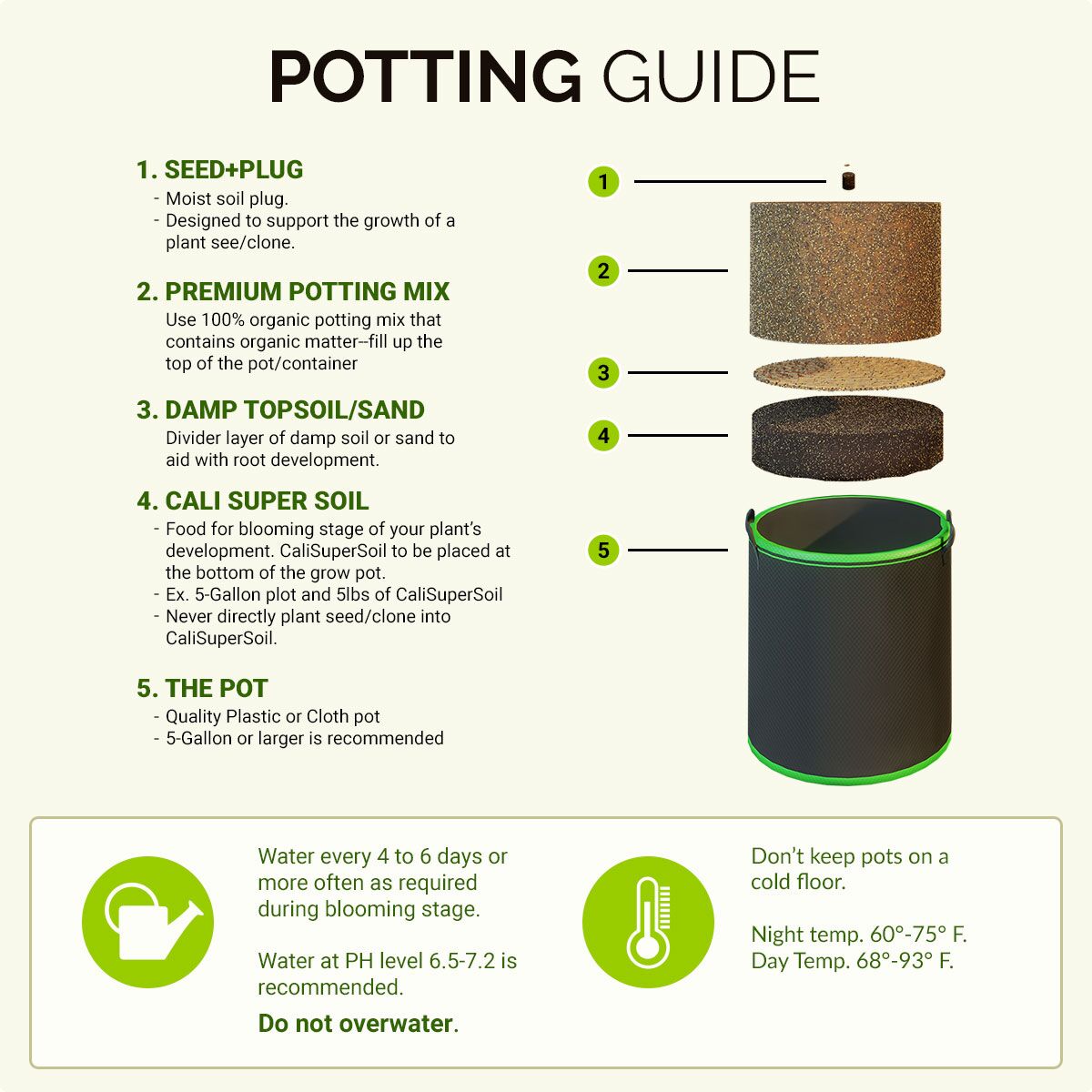 POTTING GUIDE

1. SEED+PLUG
- Moist soil plug.
- Designed to support the growth of a plant see/clone.

2. PREMIUM POTTING MIX
Use 100% organic potting mix that contains organic matter--fill up the top of the pot/container

3. DAMP TOPSOIL/SAND
Divider layer of damp soil or sand to aid with root development.

4. CALI SUPER SOIL
- Food for blooming stage of your plant's development. CaliSuperSoil to be placed at the bottom of the grow pot.
- Ex. 5-Gallon plot and 5lbs of CaliSuperSoil
- Never directly plant seed/clone into CaliSuperSoil.

5. THE POT
- Quality Plastic or Cloth pot
- 5-Gallon or larger is recommended

1
2
3
4
5

Water every 4 to 6 days or more often as required during blooming stage.

Water at PH level 6.5-7.2 is recommended.

Do not overwater.

Don't keep pots on a cold floor.

Night temp. 60°-75° F.
Day Temp. 68°-93° F.